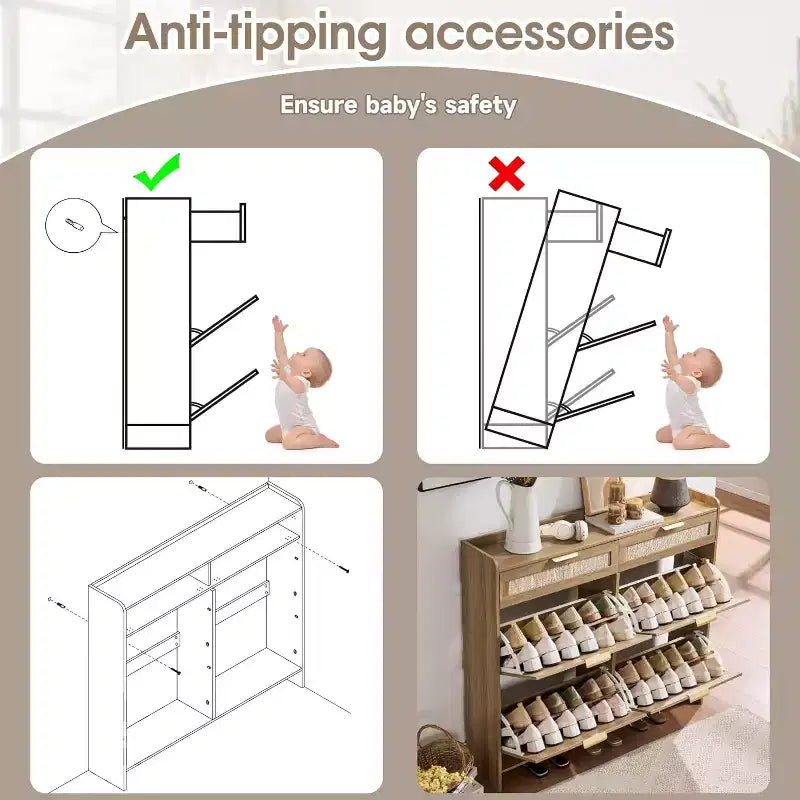 Anti-tipping accessories

Ensure baby's safety